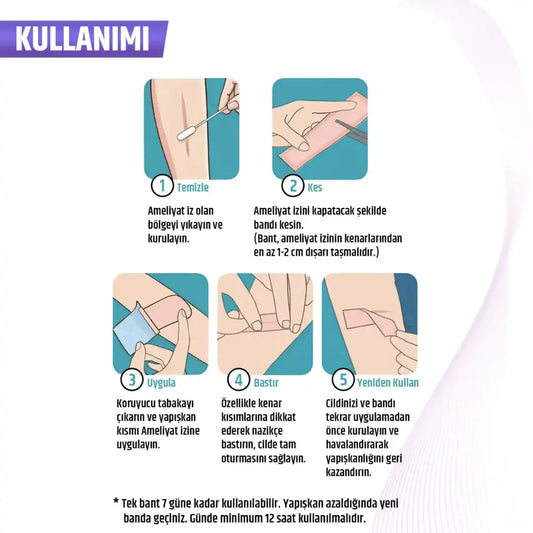 KULLANIMI

1 Temizle

Ameliyat iz olan bölgeyi yıkayın ve kurulayın.

2 Kes

Ameliyat izini kapatacak şekilde bandı kesin. (Bant, ameliyat izinin kenarlarından en az 1-2 cm dışarı taşmalıdır.)

3 Uygula

Koruyucu tabakayı çıkarın ve yapışkan kısmı Ameliyat izine uygulayın.

4 Bastır

Özellikle kenar kısımlarına dikkat ederek nazikçe bastırın, cilde tam oturmasını sağlayın.

5 Yeniden Kullan

Cildinizi ve bandı tekrar uygulamadan önce kurulayın ve havalandırarak yapışkanlığını geri kazandırın.

* Tek bant 7 güne kadar kullanılabilir. Yapışkan azaldığında yeni banda geçiniz. Günde minimum 12 saat kullanılmalıdır.