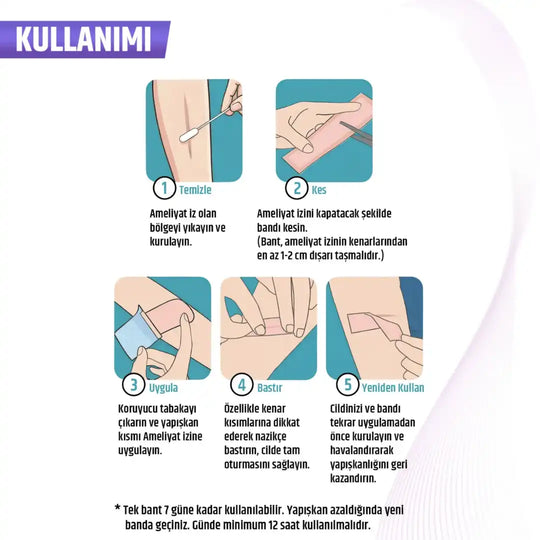 KULLANIMI

1 Temizle

Ameliyat iz olan bölgeyi yıkayın ve kurulayın.

2 Kes

Ameliyat izini kapatacak şekilde bandı kesin.
(Bant, ameliyat izinin kenarlarından en az 1-2 cm dışarı taşmalıdır.)

3 Uygula

Koruyucu tabakayı çıkarın ve yapışkan kısmı Ameliyat izine uygulayın.

4 Bastır

Özellikle kenar kısımlarına dikkat ederek nazikçe bastırın, cilde tam oturmasını sağlayın.

5 Yeniden Kullan

Cildinizi ve bandı tekrar uygulamadan önce kurulayın ve havalandırarak yapışkanlığını geri kazandırın.

* Tek bant 7 güne kadar kullanılabilir. Yapışkan azaldığında yeni banda geçiniz. Günde minimum 12 saat kullanılmalıdır.